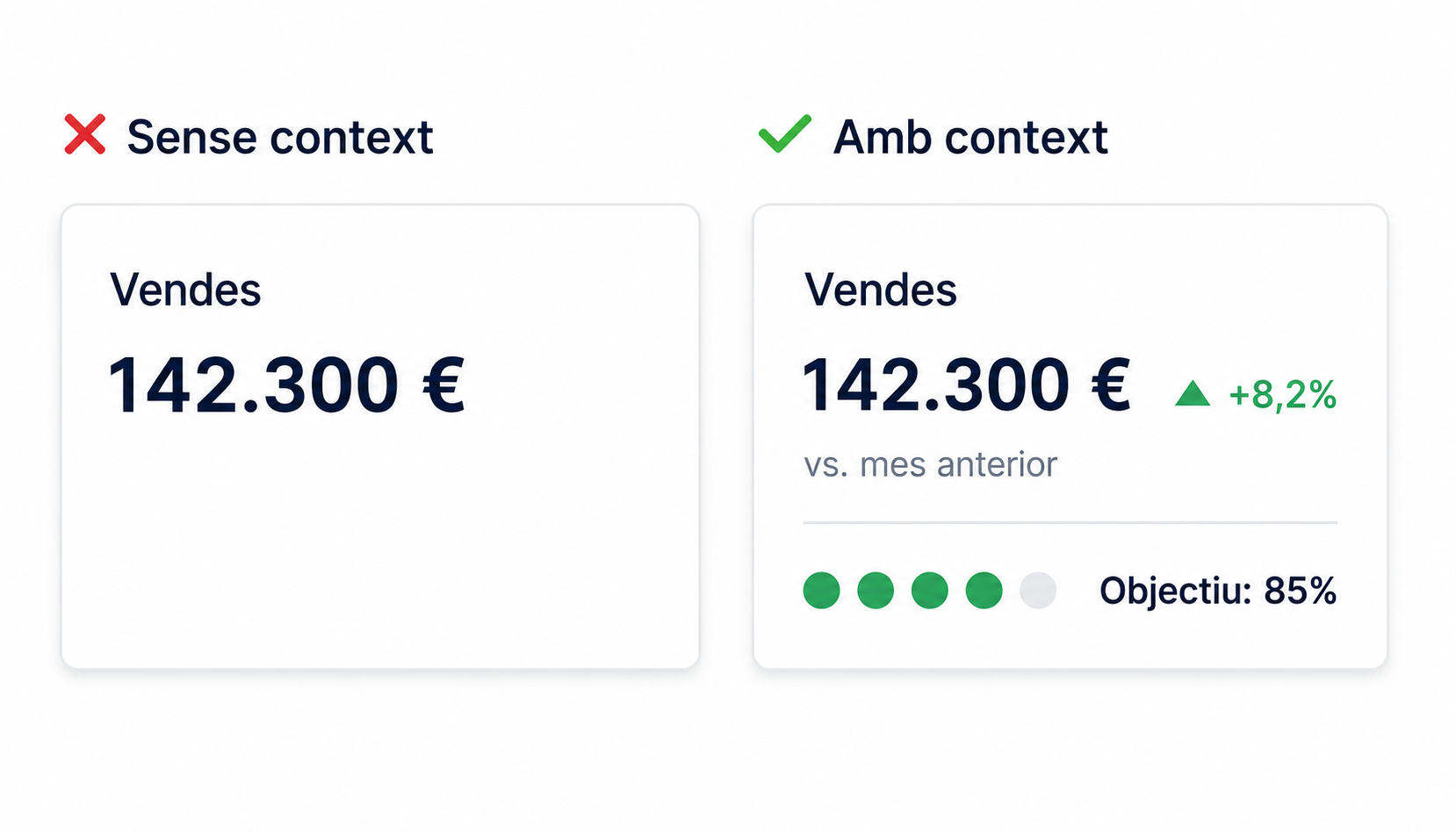 Sense context

Vendes

142.300 €

Amb context

Vendes

142.300 € +8,2%

vs. mes anterior

Objectiu: 85%